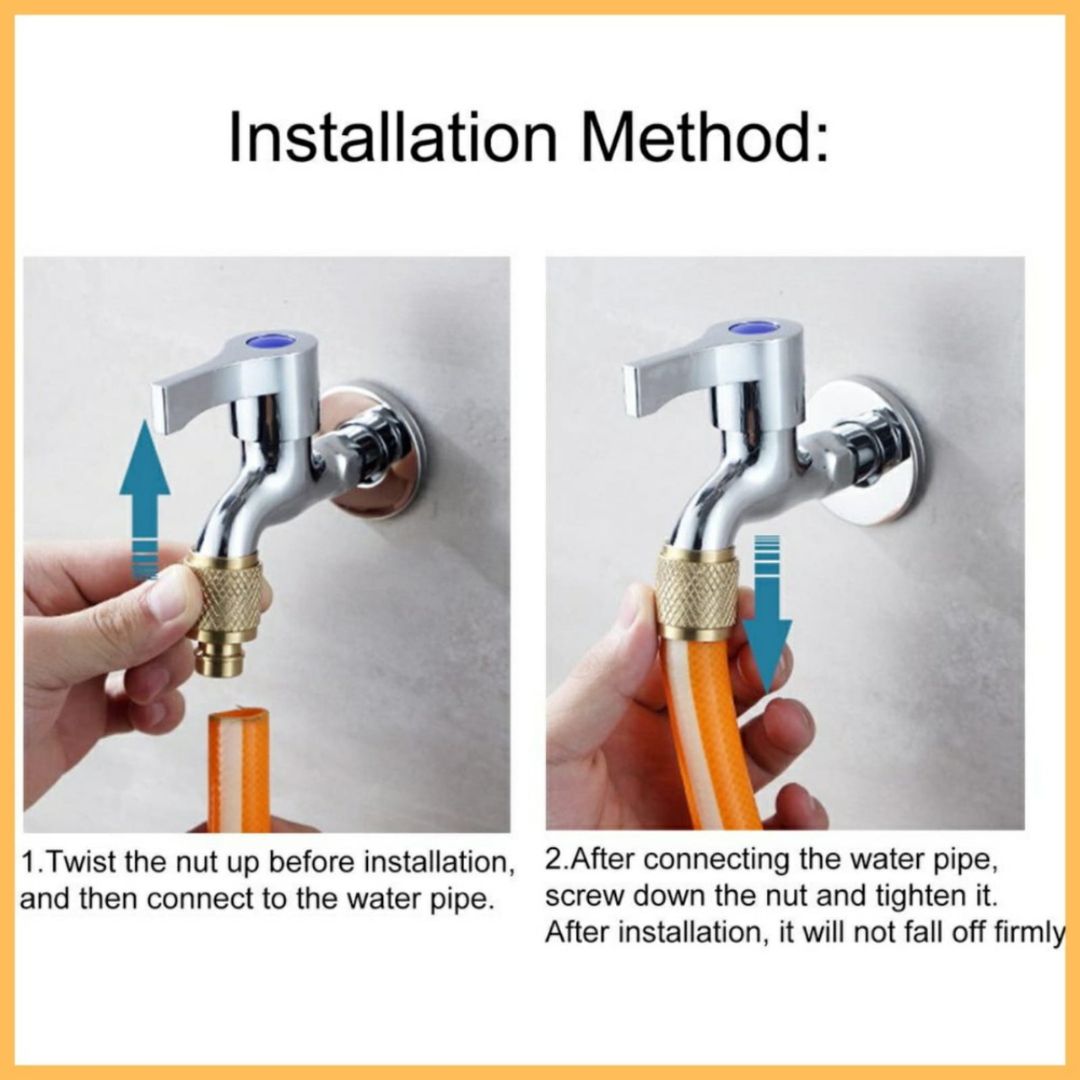 Installation Method:

1.Twist the nut up before installation, and then connect to the water pipe.

2.After connecting the water pipe, screw down the nut and tighten it. After installation, it will not fall off firmly