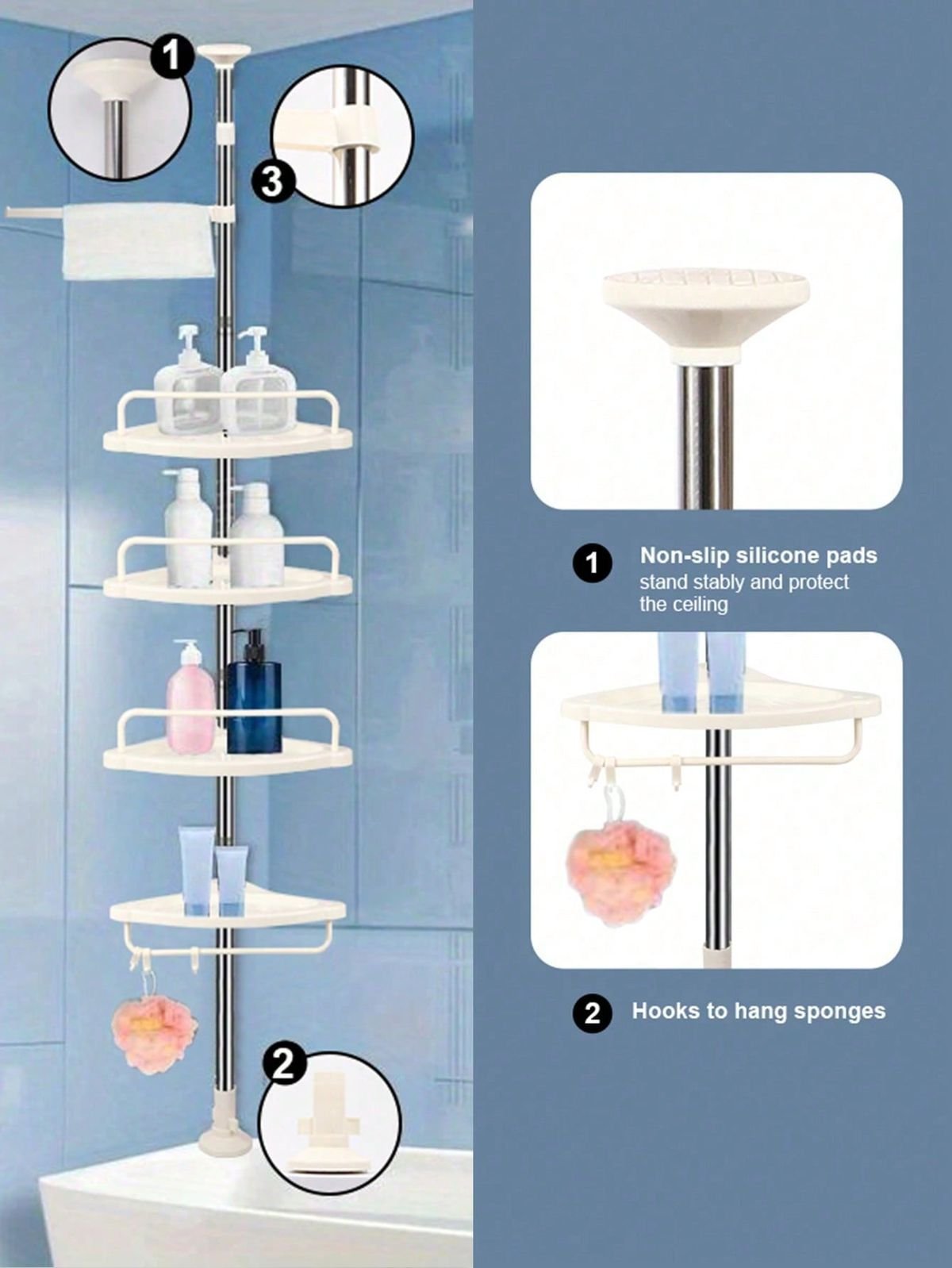 1

3

2

1 Non-slip silicone pads
stand stably and protect the ceiling

2 Hooks to hang sponges